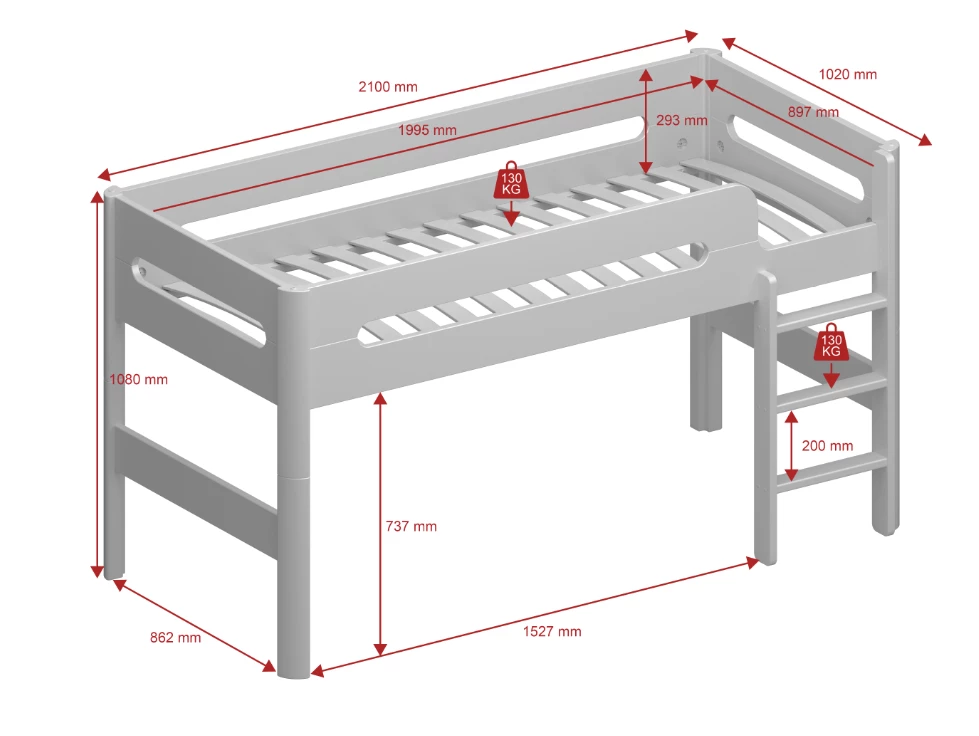 2100 mm

1020 mm

1995 mm

293 mm

897 mm

130
KG

130
KG

1080 mm

200 mm

737 mm

862 mm

1527 mm