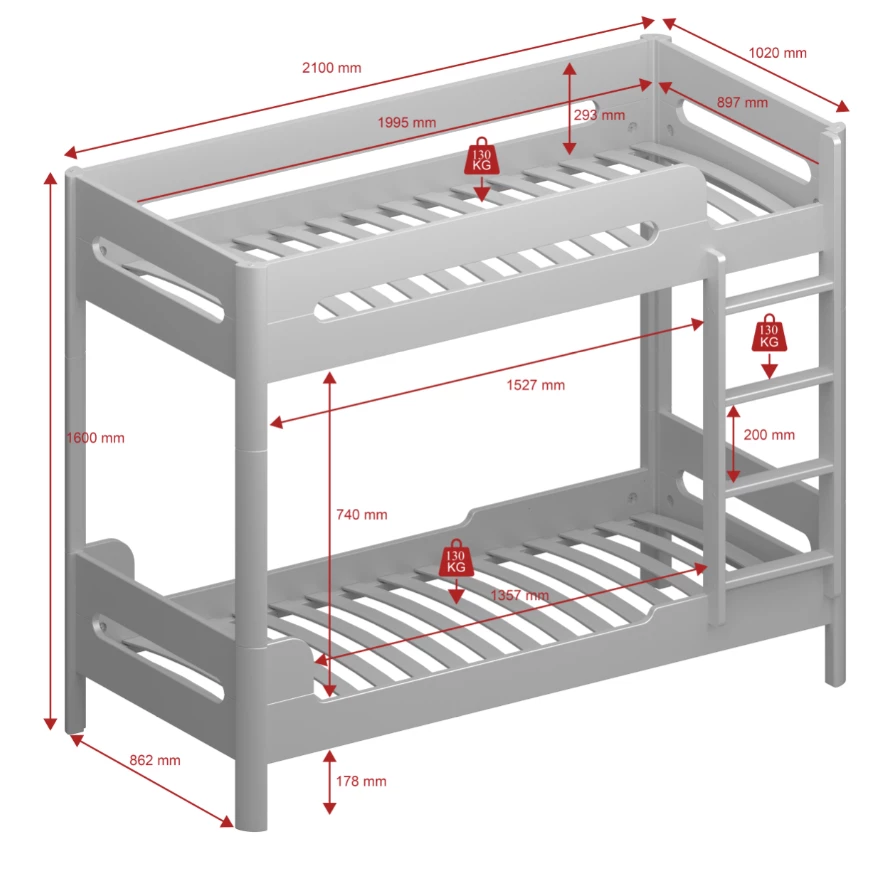 2100 mm

1020 mm

1995 mm

293 mm

897 mm

130 KG

130 KG

1527 mm

1600 mm

200 mm

740 mm

130 KG

1357 mm

862 mm

178 mm