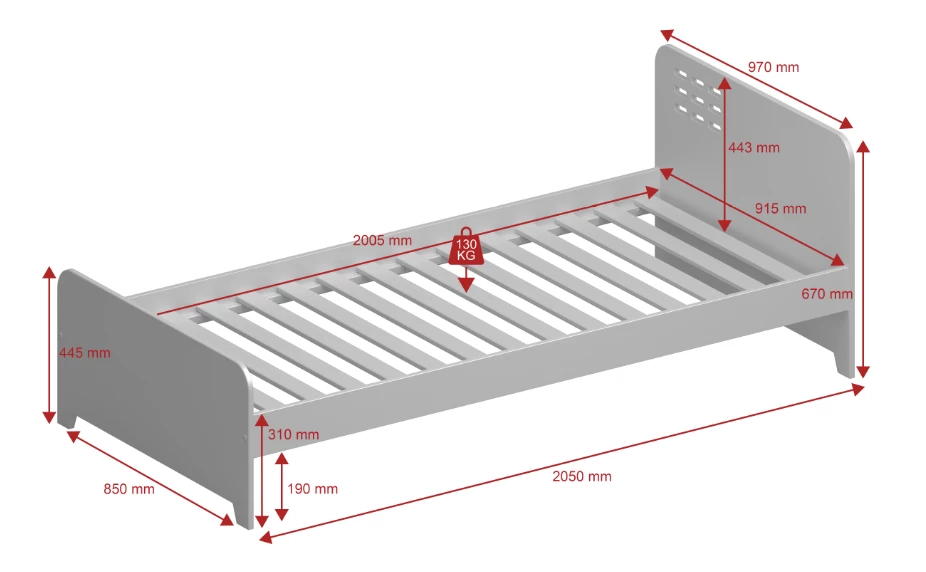 970 mm
443 mm
915 mm
2005 mm
130 KG
670 mm
445 mm
310 mm
190 mm
850 mm
2050 mm