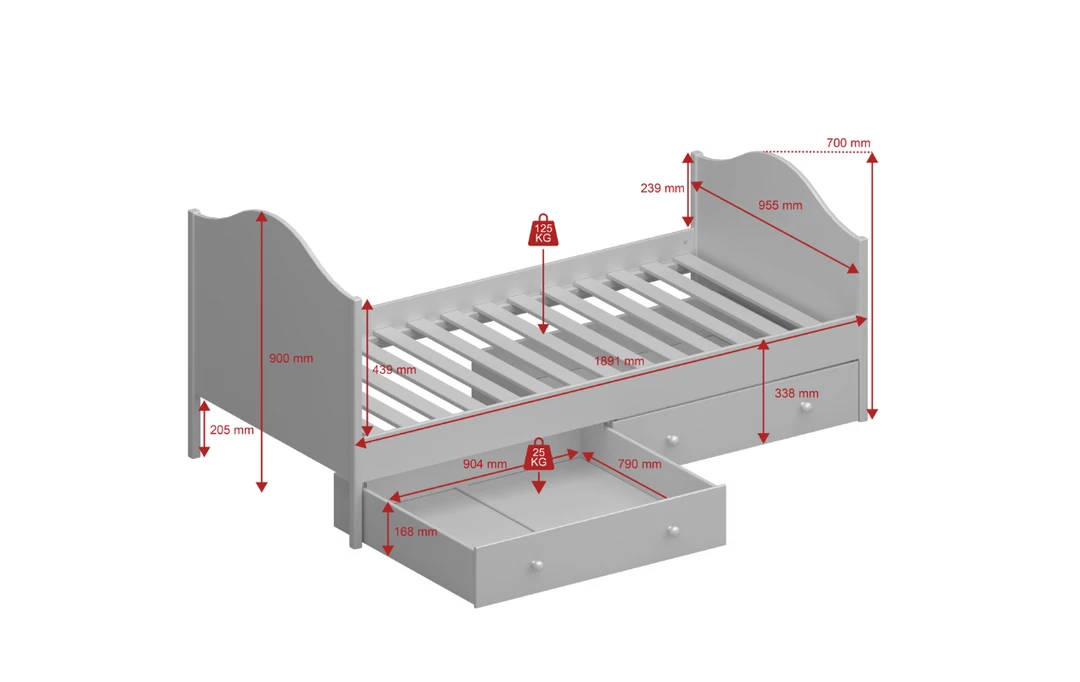 700 mm
239 mm
955 mm
125 KG
900 mm
439 mm
1891 mm
338 mm
205 mm
904 mm
25 KG
790 mm
168 mm